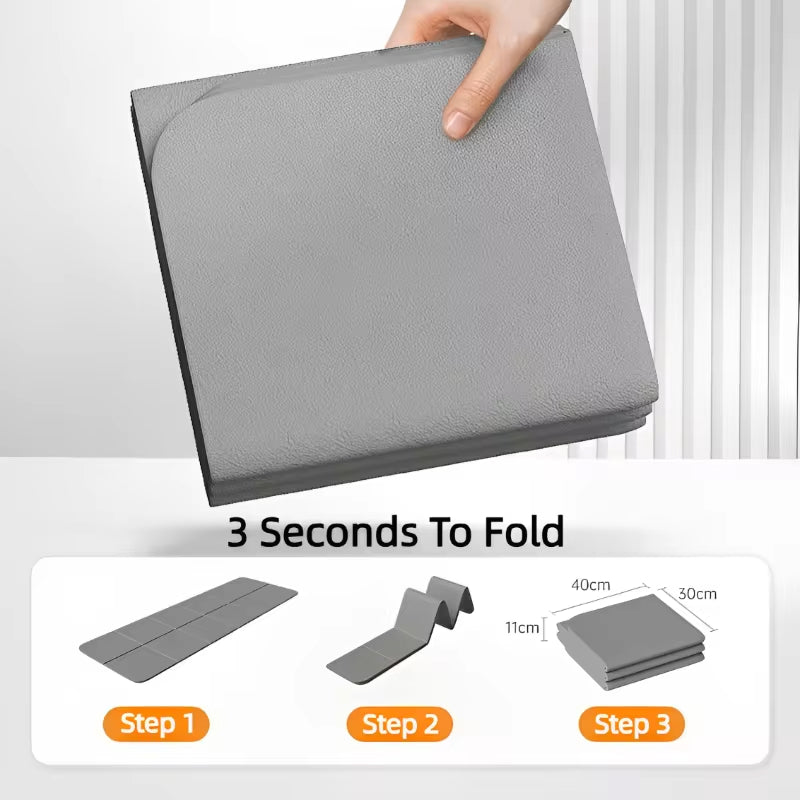 3 Seconds To Fold

40cm
30cm
11cm

Step 1
Step 2
Step 3