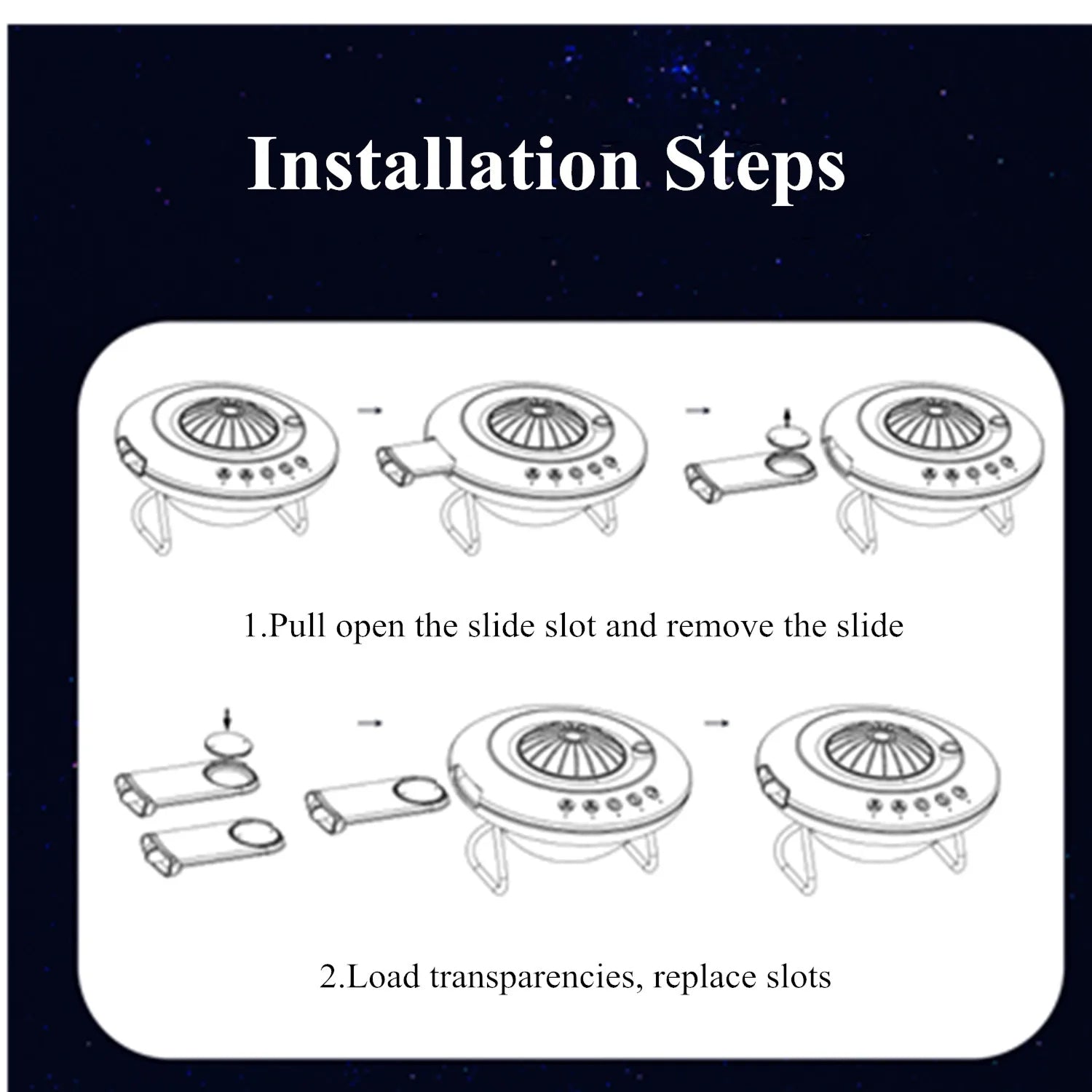 Installation Steps

1.Pull open the slide slot and remove the slide

2.Load transparencies, replace slots