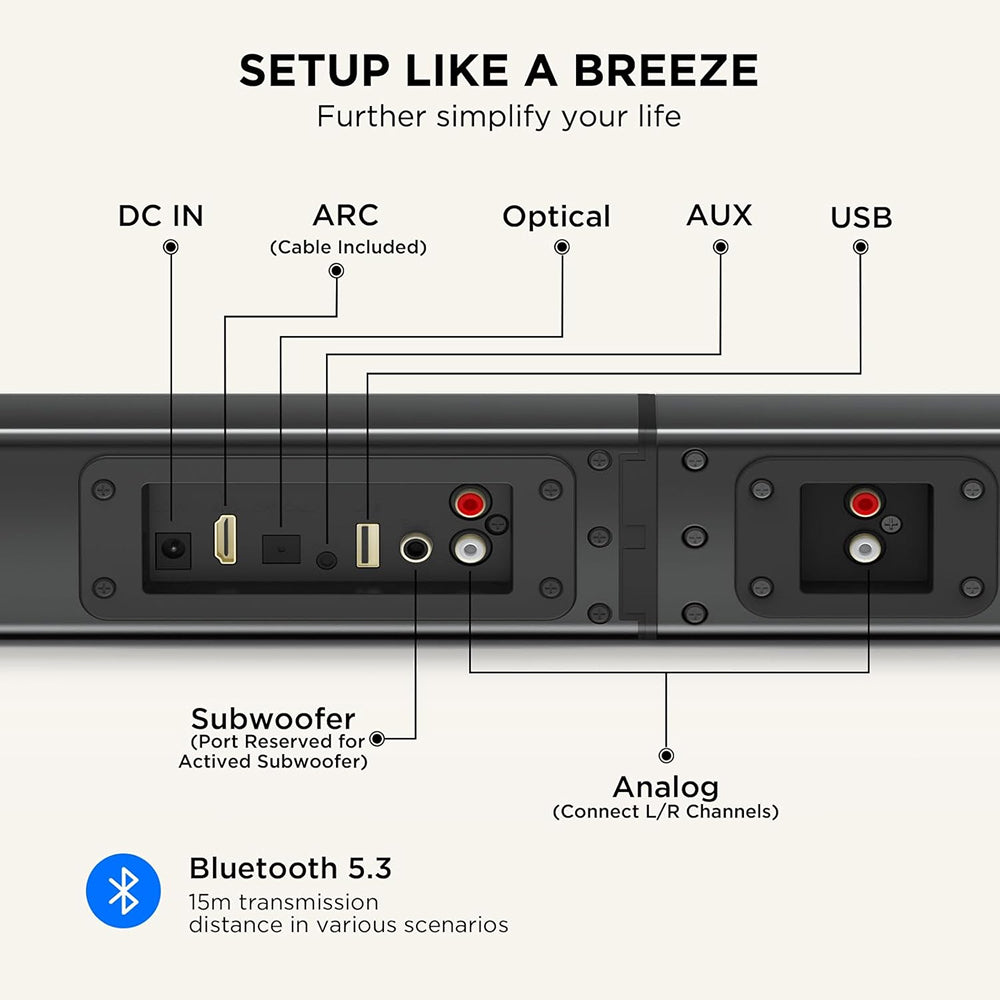 SETUP LIKE A BREEZE
Further simplify your life

DC IN

ARC
(Cable Included)

Optical

AUX

USB

Subwoofer
(Port Reserved for Actived Subwoofer)

Analog
(Connect L/R Channels)

Bluetooth 5.3
15m transmission distance in various scenarios