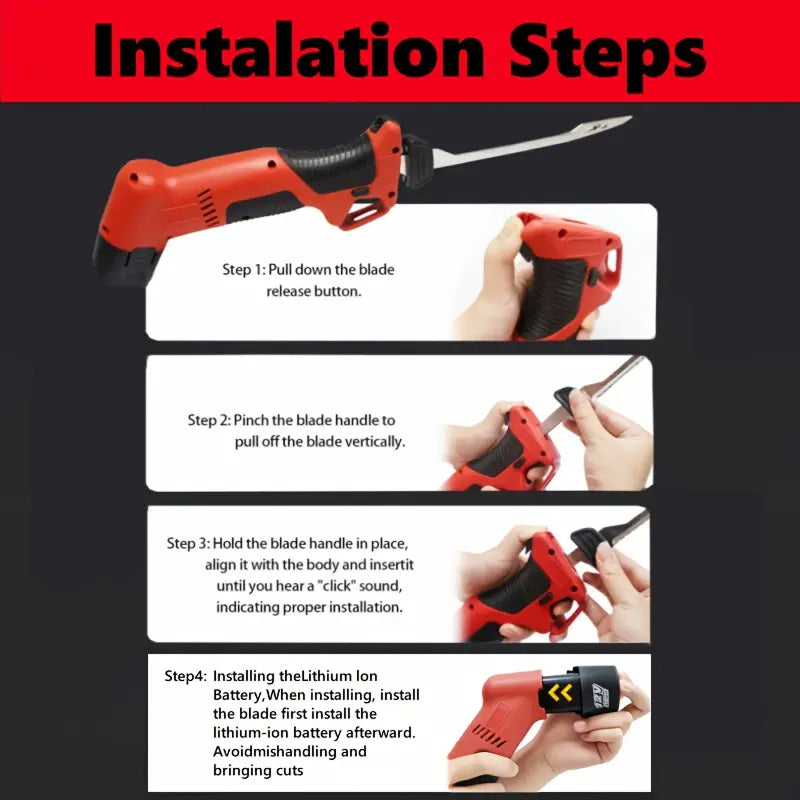 Instalation Steps

Step 1: Pull down the blade release button.

Step 2: Pinch the blade handle to pull off the blade vertically.

Step 3: Hold the blade handle in place, align it with the body and insertit until you hear a "click" sound, indicating proper installation.

Step4: Installing theLithium Ion Battery,When installing, install the blade first install the lithium-ion battery afterward. Avoidmishandling and bringing cuts

12V