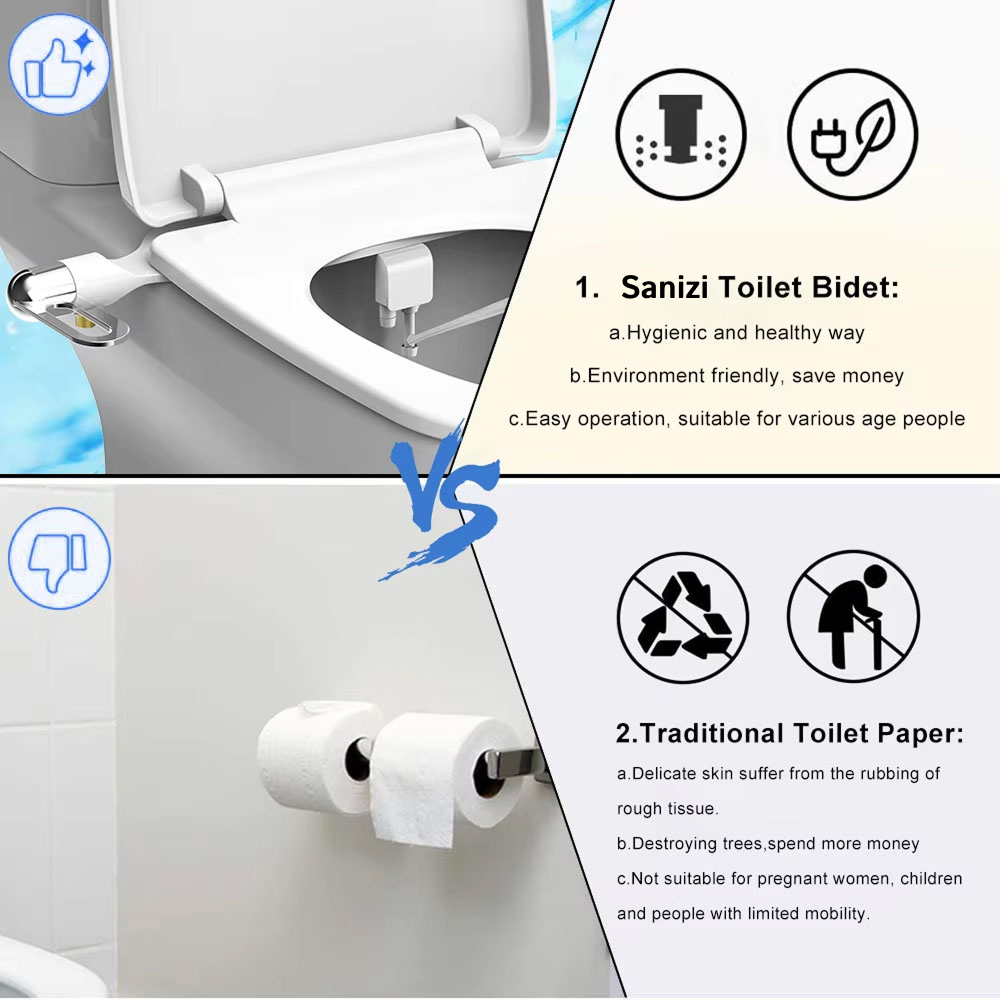 1. Sanizi Toilet Bidet:

a.Hygienic and healthy way

b.Environment friendly, save money

c.Easy operation, suitable for various age people

VS

2.Traditional Toilet Paper:

a.Delicate skin suffer from the rubbing of rough tissue.

b.Destroying trees,spend more money

c.Not suitable for pregnant women, children and people with limited mobility.