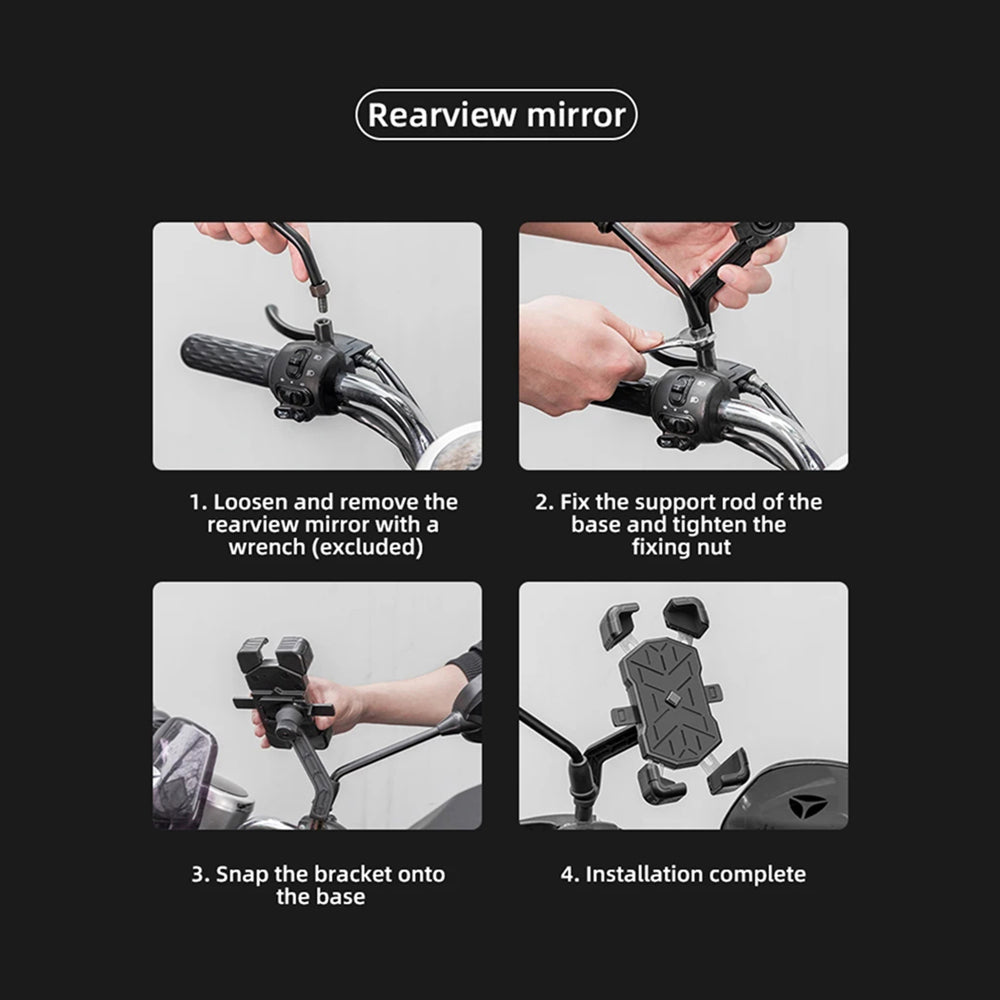 Rearview mirror

1. Loosen and remove the rearview mirror with a wrench (excluded)

2. Fix the support rod of the base and tighten the fixing nut

3. Snap the bracket onto the base

4. Installation complete