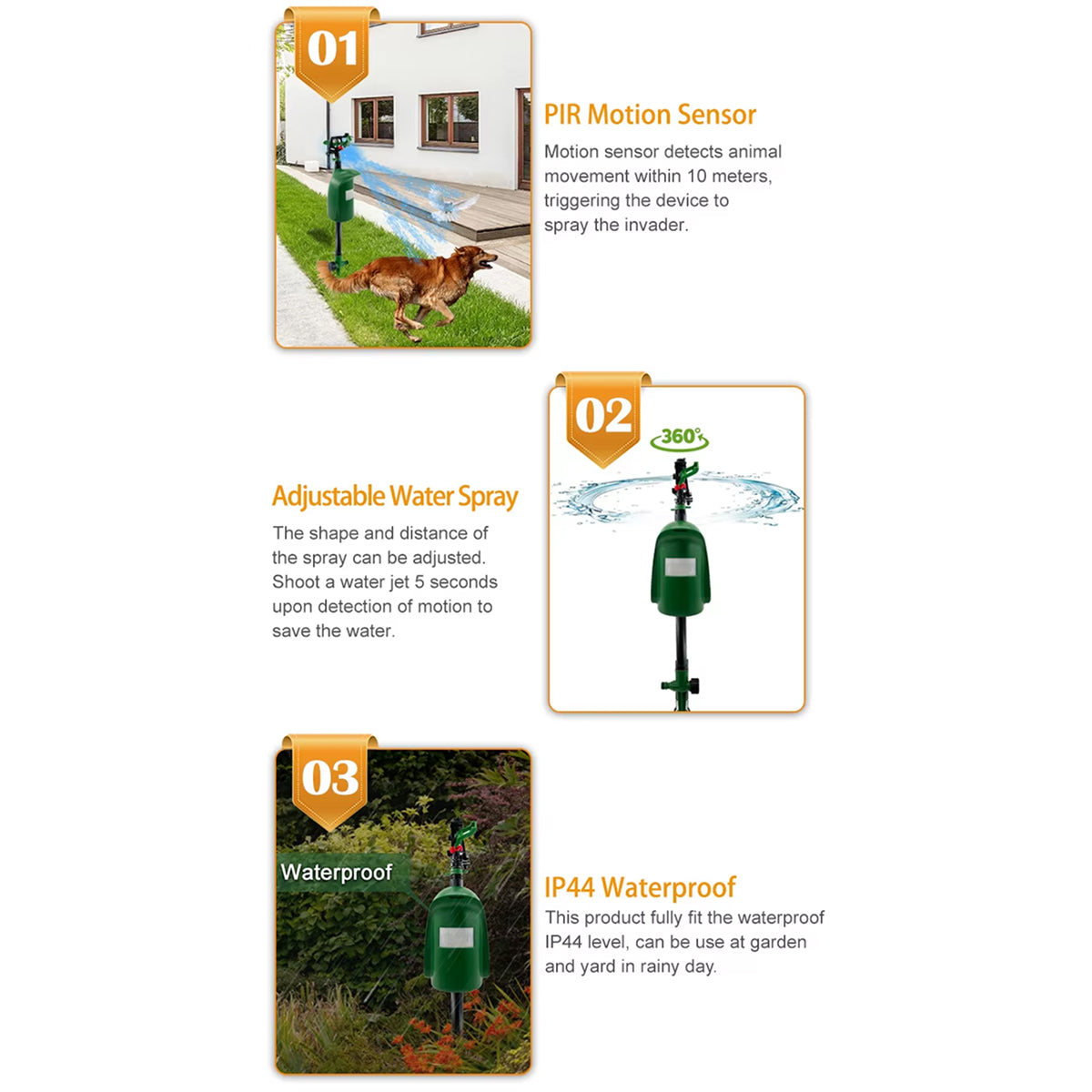 01

PIR Motion Sensor

Motion sensor detects animal movement within 10 meters, triggering the device to spray the invader.

02

360°

Adjustable Water Spray

The shape and distance of the spray can be adjusted. Shoot a water jet 5 seconds upon detection of motion to save the water.

03

Waterproof

IP44 Waterproof

This product fully fit the waterproof IP44 level, can be use at garden and yard in rainy day.