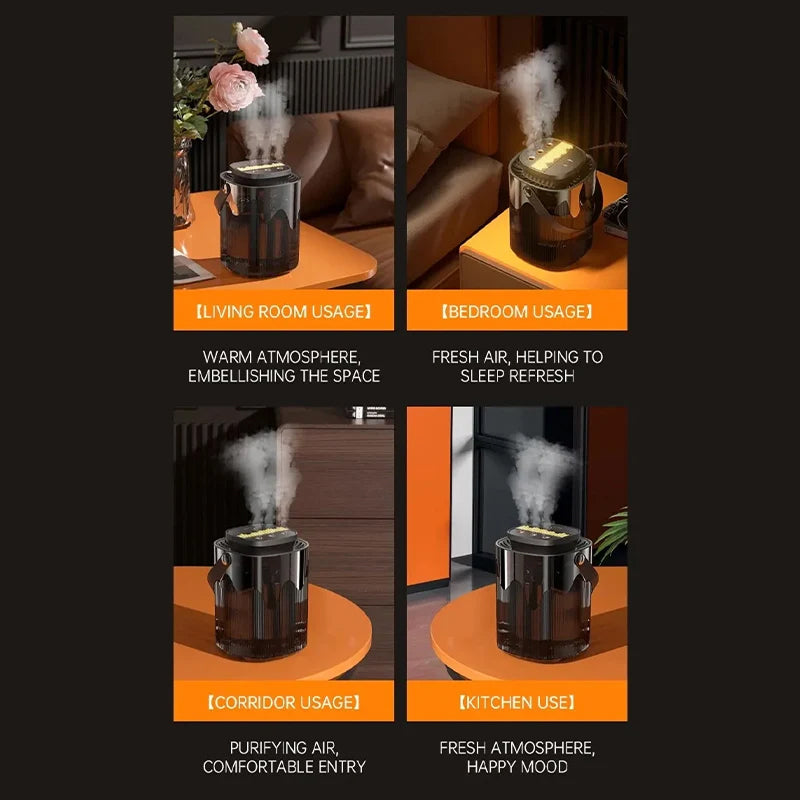 【LIVING ROOM USAGE】

WARM ATMOSPHERE, EMBELLISHING THE SPACE

【BEDROOM USAGE】

FRESH AIR, HELPING TO SLEEP REFRESH

【CORRIDOR USAGE】

PURIFYING AIR, COMFORTABLE ENTRY

【KITCHEN USE】

FRESH ATMOSPHERE, HAPPY MOOD