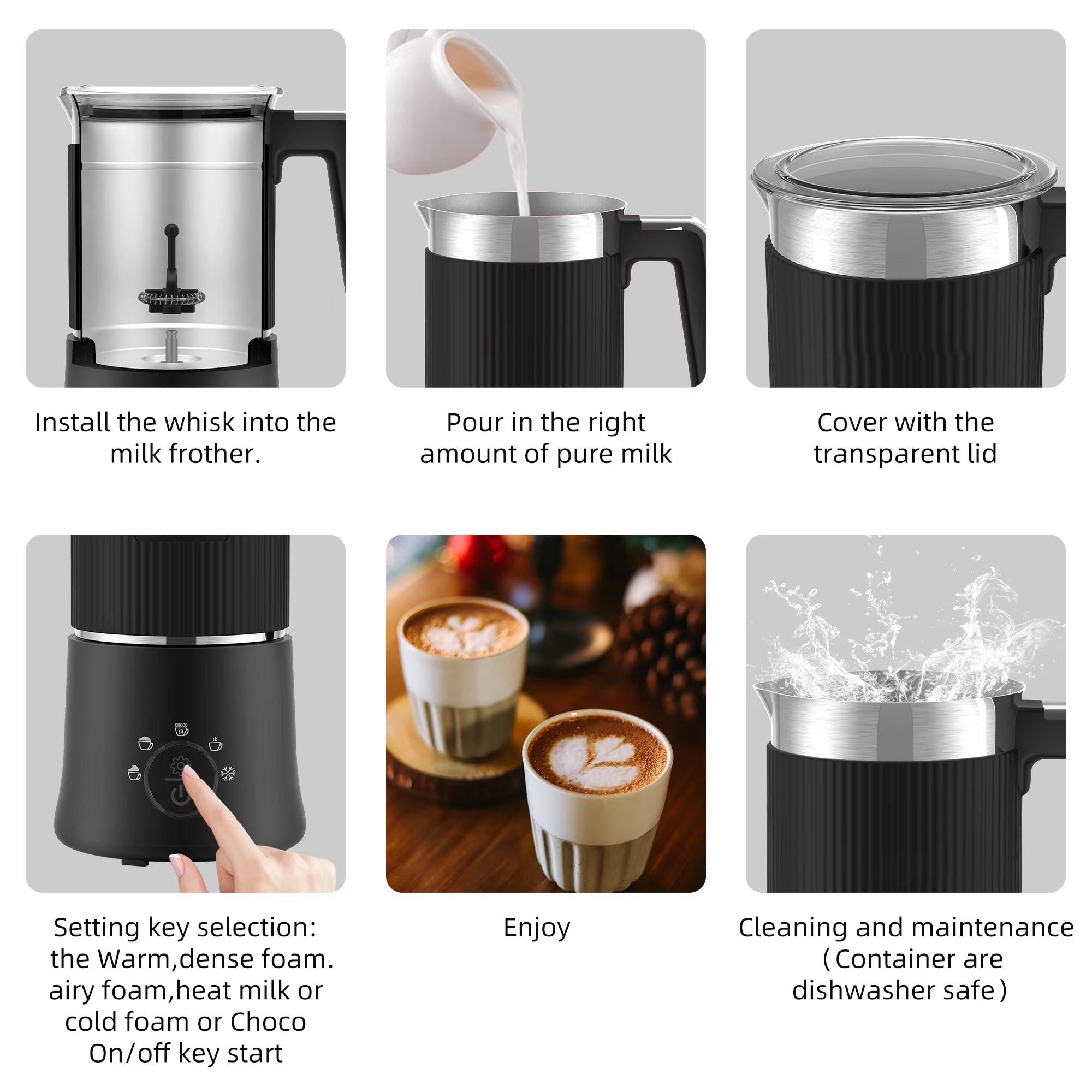 Install the whisk into the milk frother.

Pour in the right amount of pure milk

Cover with the transparent lid

CHOCO

Setting key selection: the Warm,dense foam. airy foam,heat milk or cold foam or Choco On/off key start

Enjoy

Cleaning and maintenance (Container are dishwasher safe)