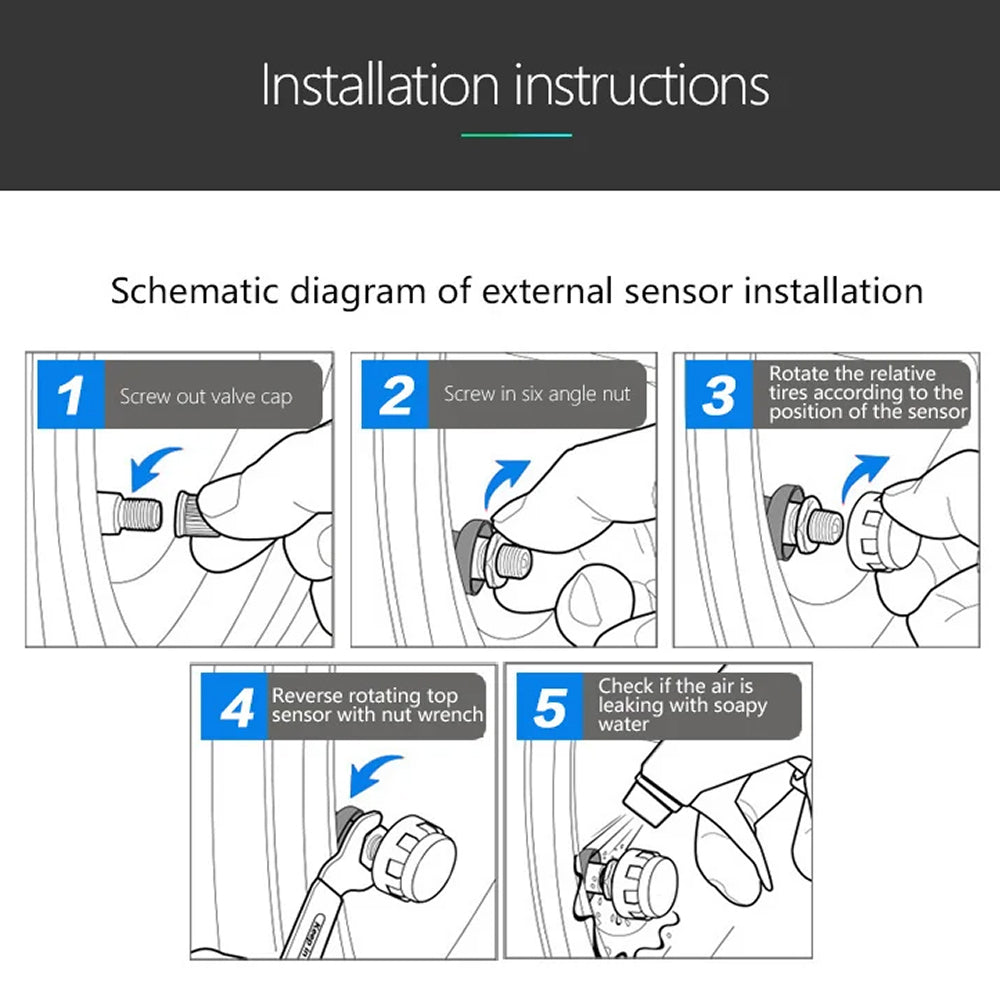 Installation instructions

Schematic diagram of external sensor installation

1 Screw out valve cap

2 Screw in six angle nut

3 Rotate the relative tires according to the position of the sensor

4 Reverse rotating top sensor with nut wrench

Keep in

5 Check if the air is leaking with soapy water