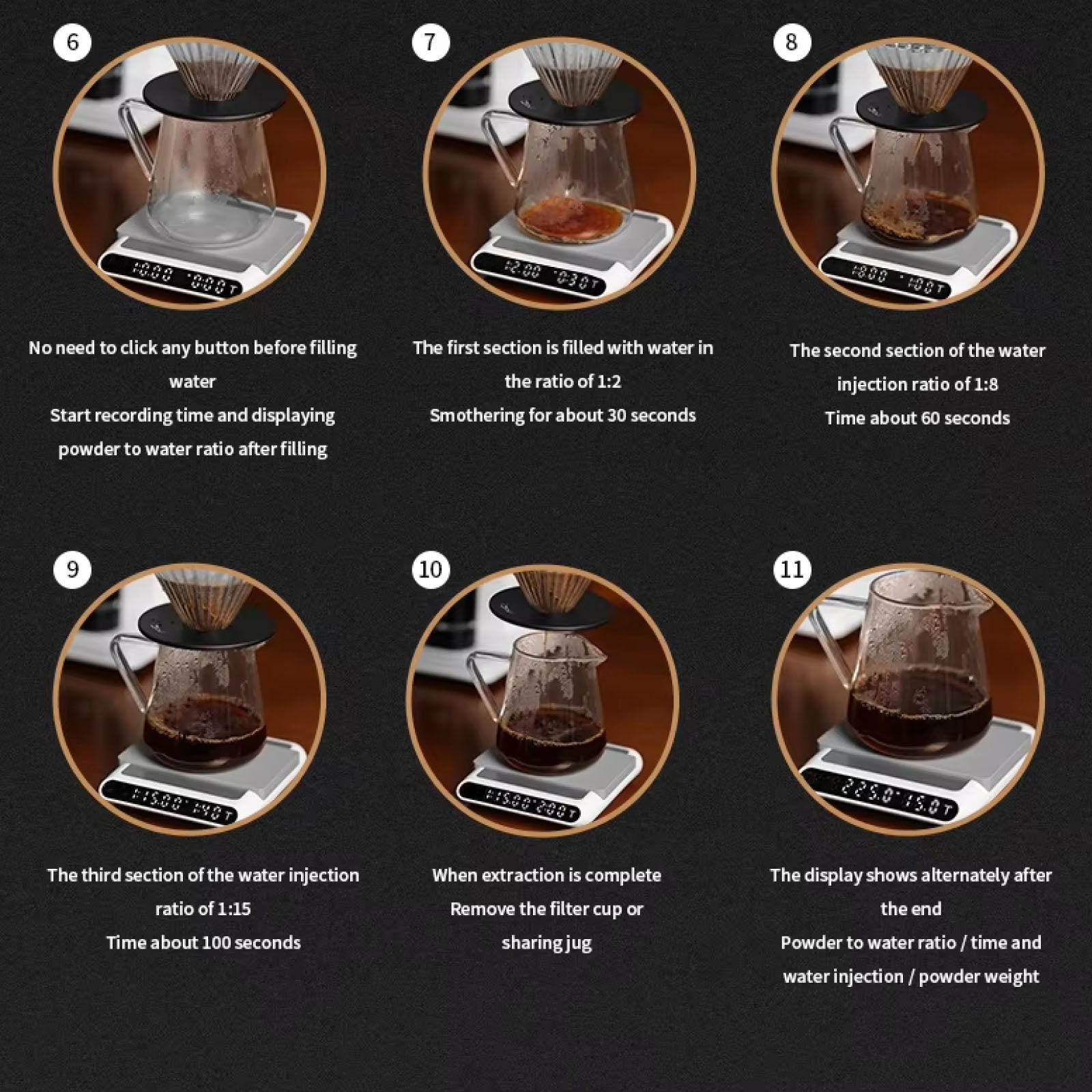 6

1:0.00 0:00 T

No need to click any button before filling water
Start recording time and displaying powder to water ratio after filling

7

1:2.00 0:30 T

The first section is filled with water in the ratio of 1:2
Smothering for about 30 seconds

8

1:8.00 1:00 T

The second section of the water injection ratio of 1:8
Time about 60 seconds

9

1:15.00 1:40 T

The third section of the water injection ratio of 1:15
Time about 100 seconds

10

1:15.00 2:00 T

When extraction is complete
Remove the filter cup or sharing jug

11

225.0 15.0 T

The display shows alternately after the end
Powder to water ratio / time and water injection / powder weight