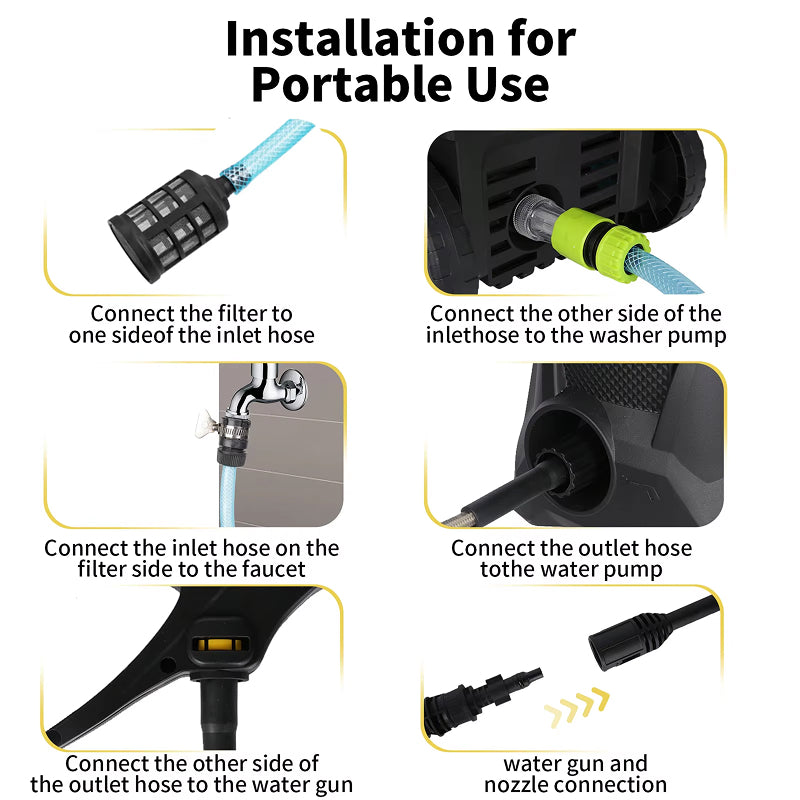 Installation for Portable Use

Connect the filter to one sideof the inlet hose

Connect the other side of the inlethose to the washer pump

Connect the inlet hose on the filter side to the faucet

Connect the outlet hose tothe water pump

Connect the other side of the outlet hose to the water gun

water gun and nozzle connection